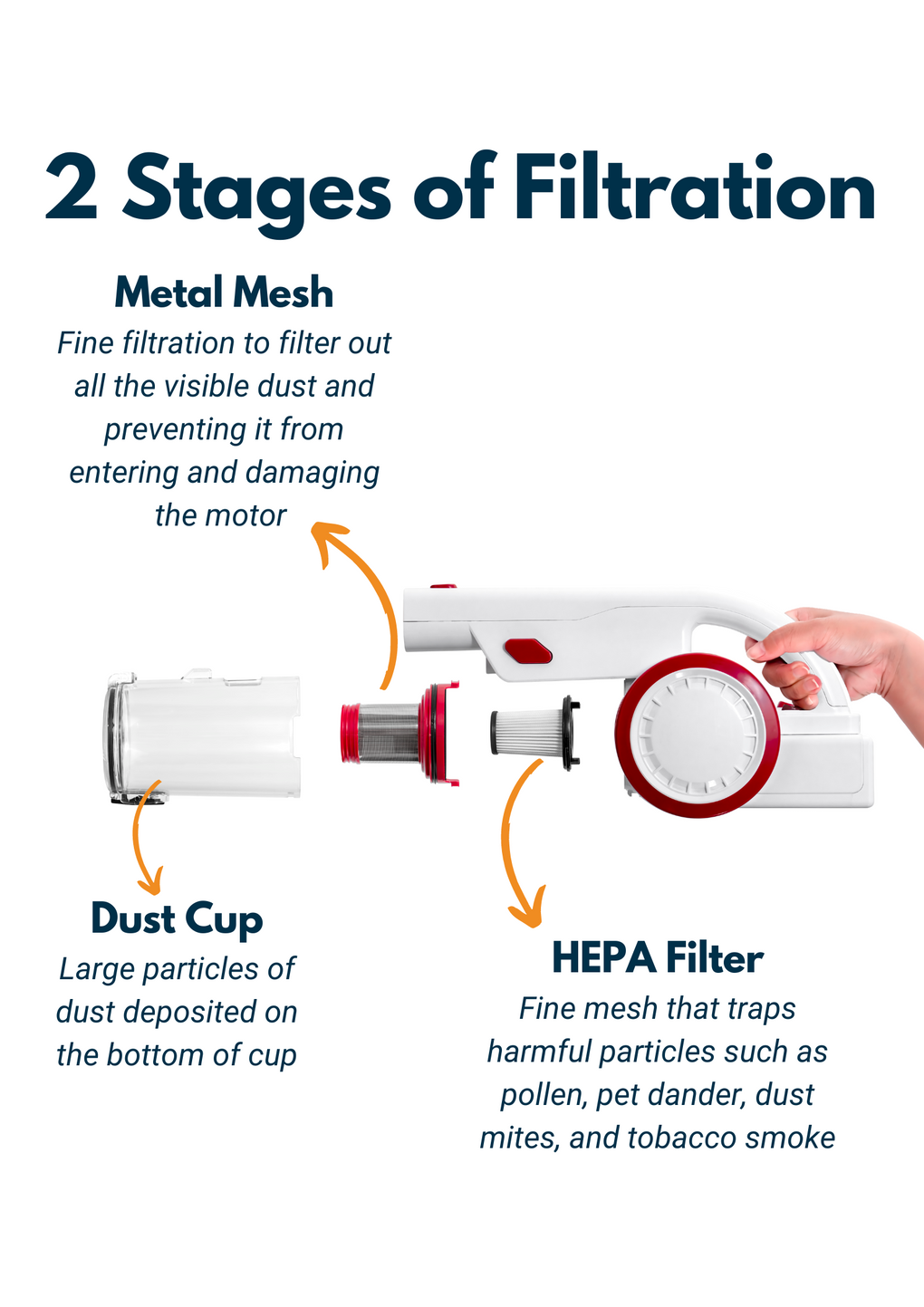 2 Stages of Filtration

Metal Mesh

Fine filtration to filter out all the visible dust and preventing it from entering and damaging the motor

Dust Cup

Large particles of dust deposited on the bottom of cup

HEPA Filter

Fine mesh that traps harmful particles such as pollen, pet dander, dust mites, and tobacco smoke